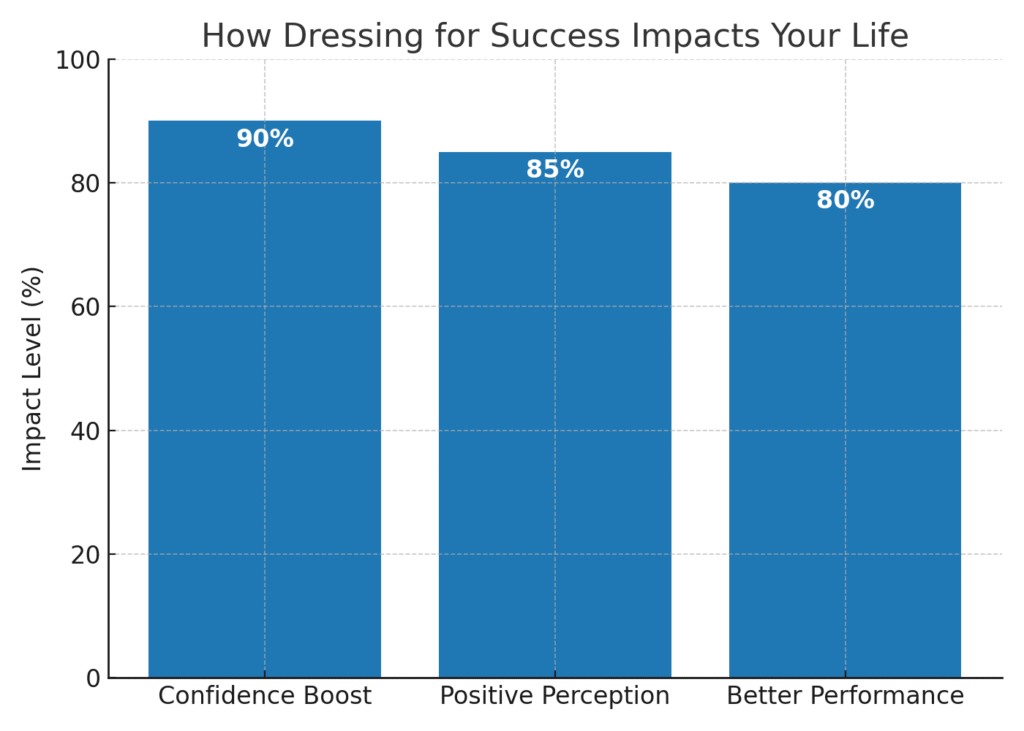 How Dressing for Success Impacts Your Life

Impact Level (%)

100
80
60
40
20
0

90%
85%
80%

Confidence Boost
Positive Perception
Better Performance