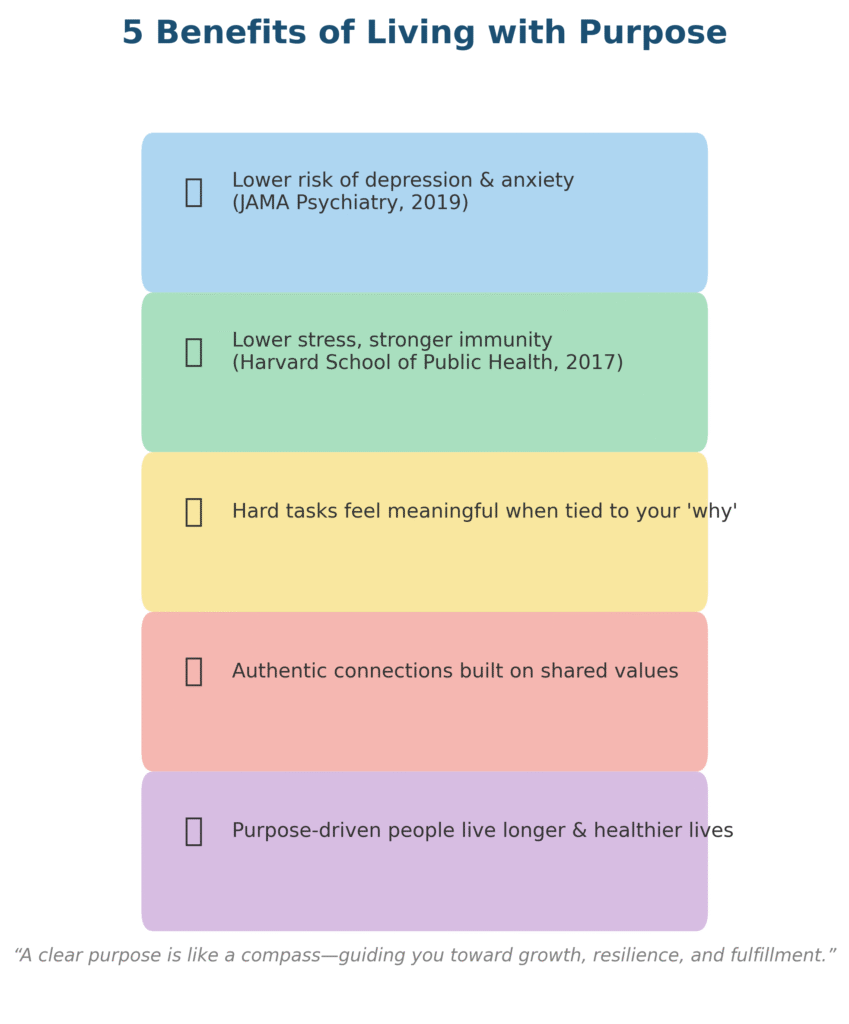 5 Benefits of Living with Purpose

Lower risk of depression & anxiety (JAMA Psychiatry, 2019)

Lower stress, stronger immunity (Harvard School of Public Health, 2017)

Hard tasks feel meaningful when tied to your 'why'

Authentic connections built on shared values

Purpose-driven people live longer & healthier lives

“A clear purpose is like a compass—guiding you toward growth, resilience, and fulfillment.”